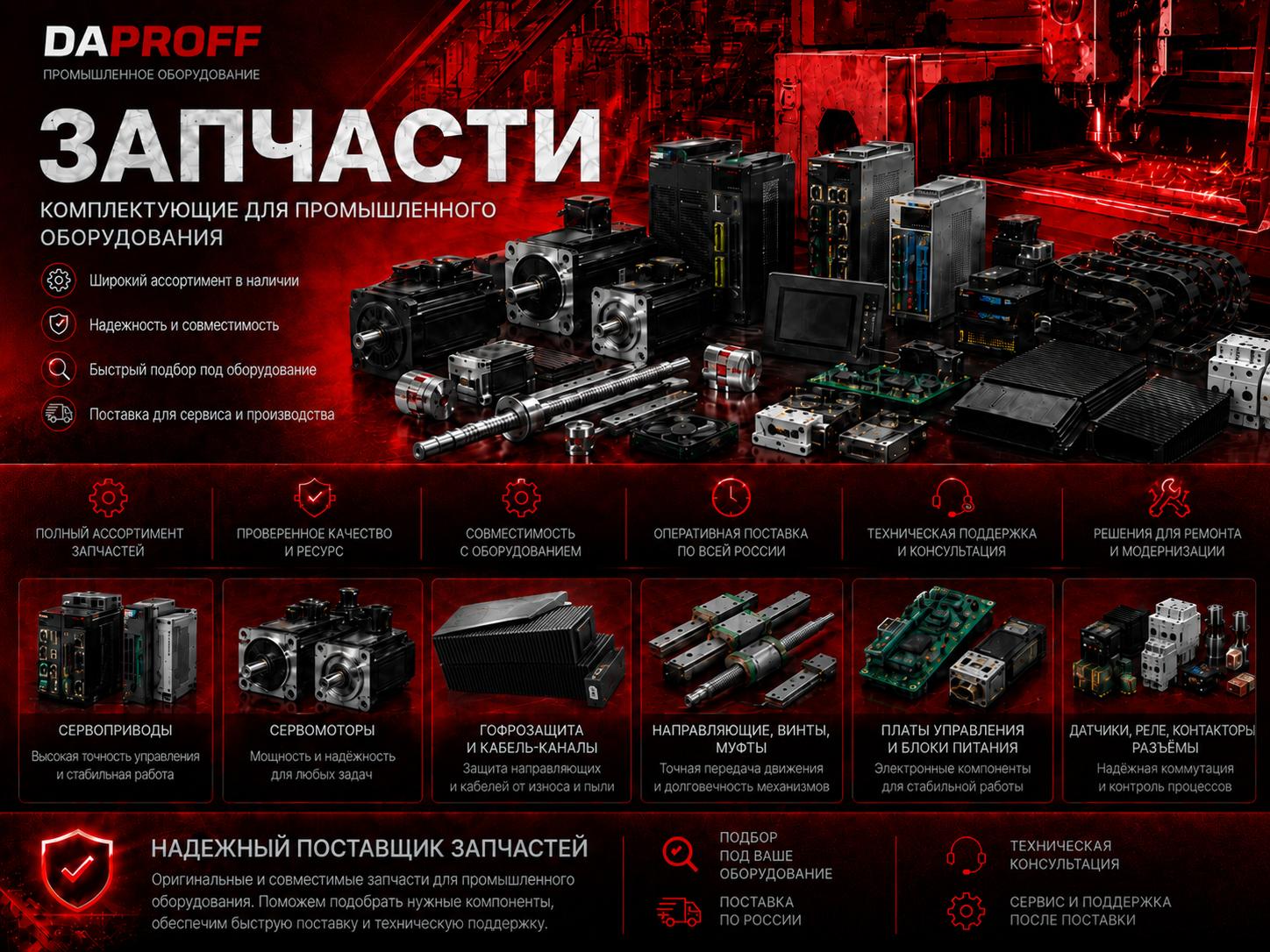 DAPROFF
ПРОМЫШЛЕННОЕ ОБОРУДОВАНИЕ

ЗАПЧАСТИ

КОМПЛЕКТУЮЩИЕ ДЛЯ ПРОМЫШЛЕННОГО ОБОРУДОВАНИЯ

Широкий ассортимент в наличии

Надежность и совместимость

Быстрый подбор под оборудование

Поставка для сервиса и производства

ПОЛНЫЙ АССОРТИМЕНТ ЗАПЧАСТЕЙ

ПРОВЕРЕННОЕ КАЧЕСТВО И РЕСУРС

СОВМЕСТИМОСТЬ С ОБОРУДОВАНИЕМ

ОПЕРАТИВНАЯ ПОСТАВКА ПО ВСЕЙ РОССИИ

ТЕХНИЧЕСКАЯ ПОДДЕРЖКА И КОНСУЛЬТАЦИЯ

РЕШЕНИЯ ДЛЯ РЕМОНТА И МОДЕРНИЗАЦИИ

СЕРВОПРИВОДЫ
Высокая точность управления и стабильная работа

СЕРВОМОТОРЫ
Мощность и надёжность для любых задач

ГОФРОЗАЩИТА И КАБЕЛЬ-КАНАЛЫ
Защита направляющих и кабелей от износа и пыли

НАПРАВЛЯЮЩИЕ, ВИНТЫ, МУФТЫ
Точная передача движения и долговечность механизмов

ПЛАТЫ УПРАВЛЕНИЯ И БЛОКИ ПИТАНИЯ
Электронные компоненты для стабильной работы

ДАТЧИКИ, РЕЛЕ, КОНТАКТОРЫ РАЗЪЁМЫ
Надёжная коммутация и контроль процессов

НАДЕЖНЫЙ ПОСТАВЩИК ЗАПЧАСТЕЙ
Оригинальные и совместимые запчасти для промышленного оборудования. Поможем подобрать нужные компоненты, обеспечим быструю поставку и техническую поддержку.

ПОДБОР ПОД ВАШЕ ОБОРУДОВАНИЕ

ПОСТАВКА ПО РОССИИ

ТЕХНИЧЕСКАЯ КОНСУЛЬТАЦИЯ

СЕРВИС И ПОДДЕРЖКА ПОСЛЕ ПОСТАВКИ